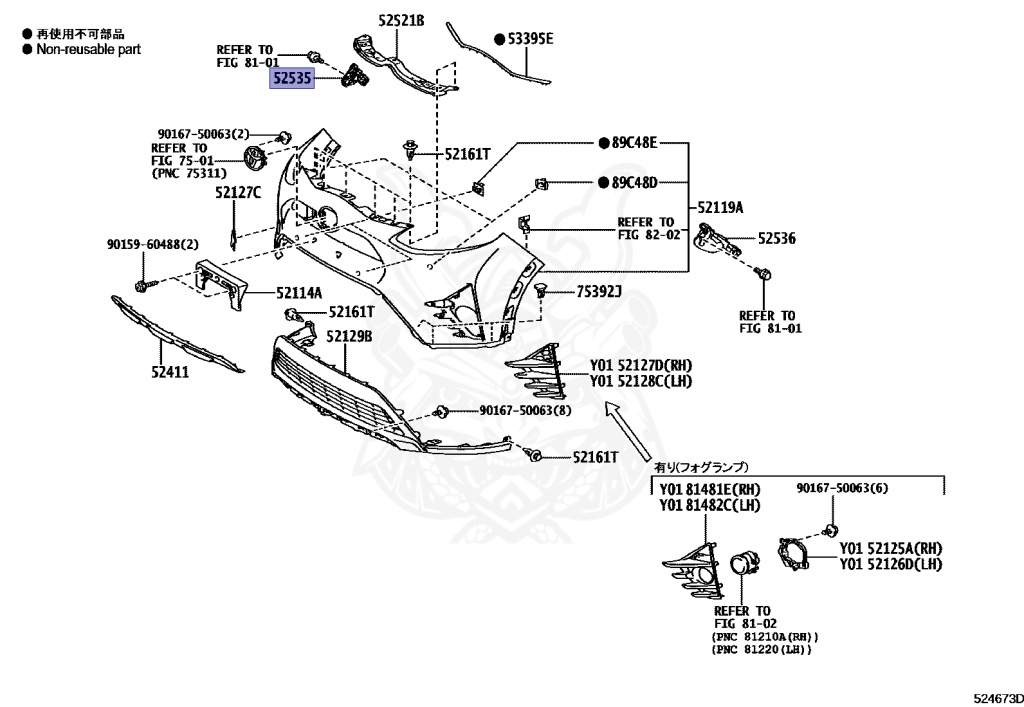 ● 再使用不可部品
● Non-reusable part

REFER TO
FIG 81-01

52535

52521B

● 5339SE

90167-50063(2)

REFER TO
FIG 75-01
(PNC 75311)

52161T

● 89C48E

● 89C48D

52119A

52127C

REFER TO
FIG 82-02

52536

90159-60488(2)

52114A

75392J

REFER TO
FIG 81-01

52161T

52129B

52411

Y01 52127D(RH)
Y01 52128C(LH)

90167-50063(8)

52161T

有り(フォグランプ)

Y01 81481E(RH)
Y01 81482C(LH)

90167-50063(6)

Y01 52125A(RH)
Y01 52126D(LH)

REFER TO
FIG 81-02
(PNC 81210A(RH))
(PNC 81220(LH))

524673D