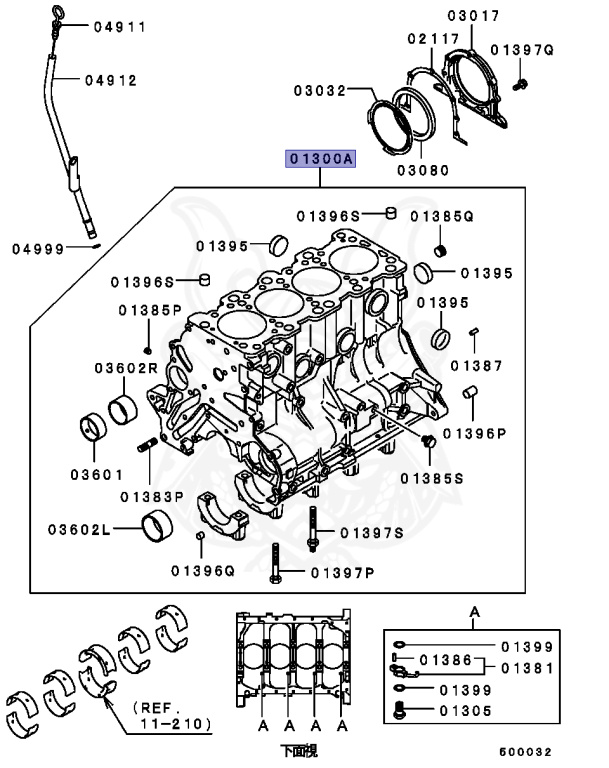 04911
04912
04999
03017
02117
01397Q
03032
03080
01300A
01396S
01385Q
01395
01395
01396S
01395
01385P
01387
03602R
01396P
03601
01385S
01383P
03602L
01397S
01396Q
01397P
(REF. 11-210)
A A A A
下面視
A
01399
01386
01381
01399
01305
600032