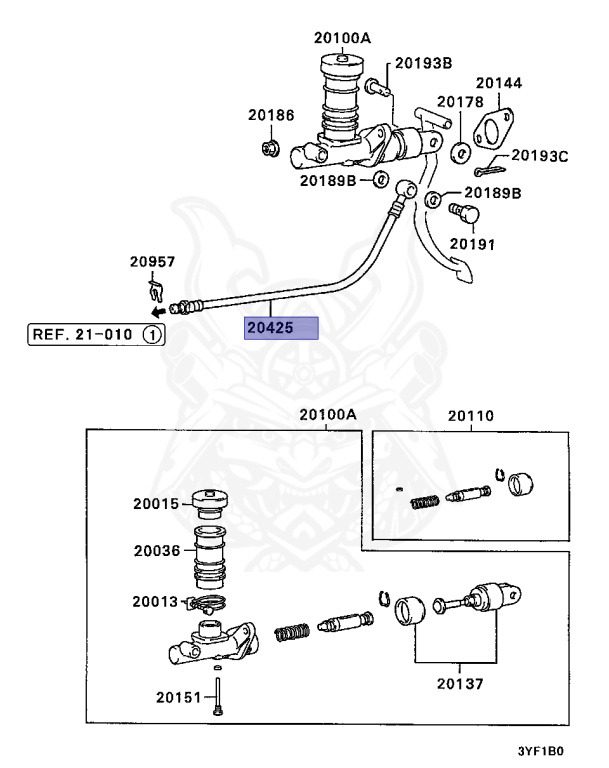 20100A
20193B
20144
20178
20186
20193C
20189B
20189B
20191
20957
REF. 21-010 1
20425
20100A
20110
20015
20036
20013
20151
20137
3YF1B0