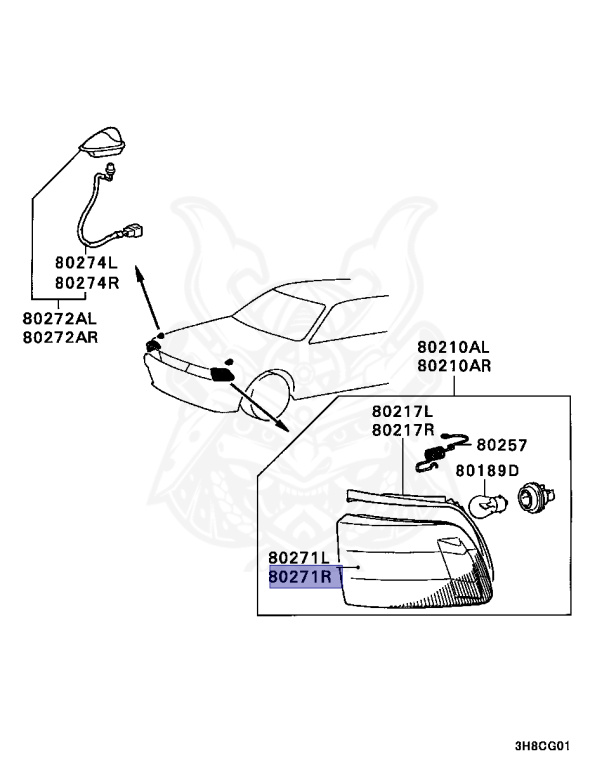 80274L
80274R
80272AL
80272AR
80210AL
80210AR
80217L
80217R
80257
80189D
80271L
80271R
3H8CG01