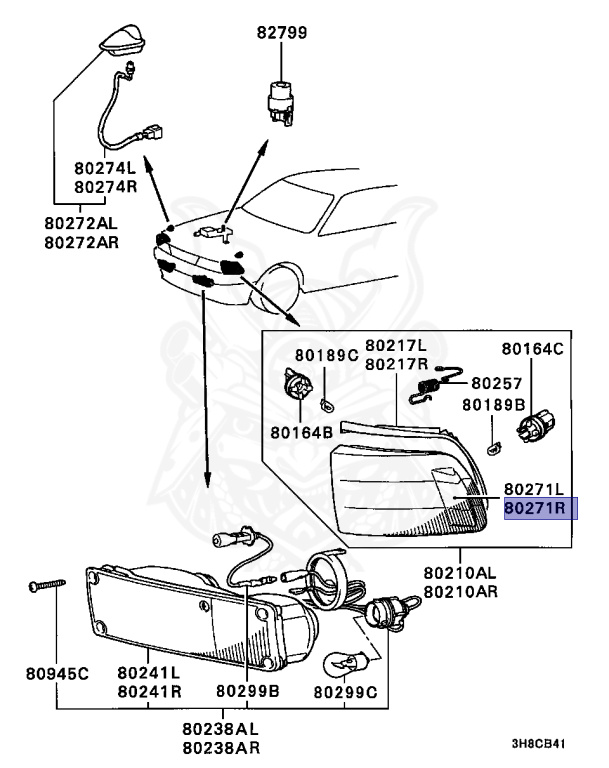 82799

80274L
80274R

80272AL
80272AR

80189C
80217L
80217R
80164C
80257
80189B
80164B

80271L
80271R

80210AL
80210AR

80945C
80241L
80241R
80299B
80299C

80238AL
80238AR

3H8CB41