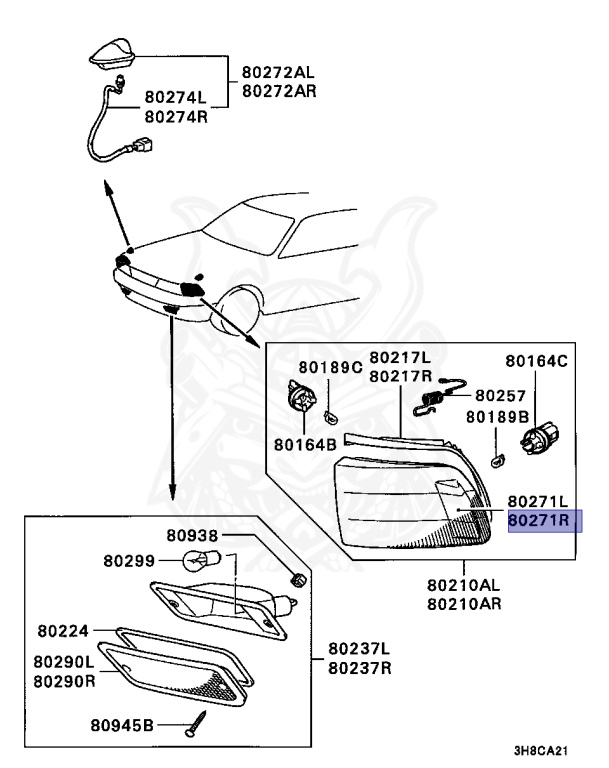 80272AL
80272AR
80274L
80274R

80189C
80217L
80217R
80164C
80257
80189B
80164B
80271L
80271R
80210AL
80210AR

80938
80299
80224
80290L
80290R
80237L
80237R
80945B

3H8CA21