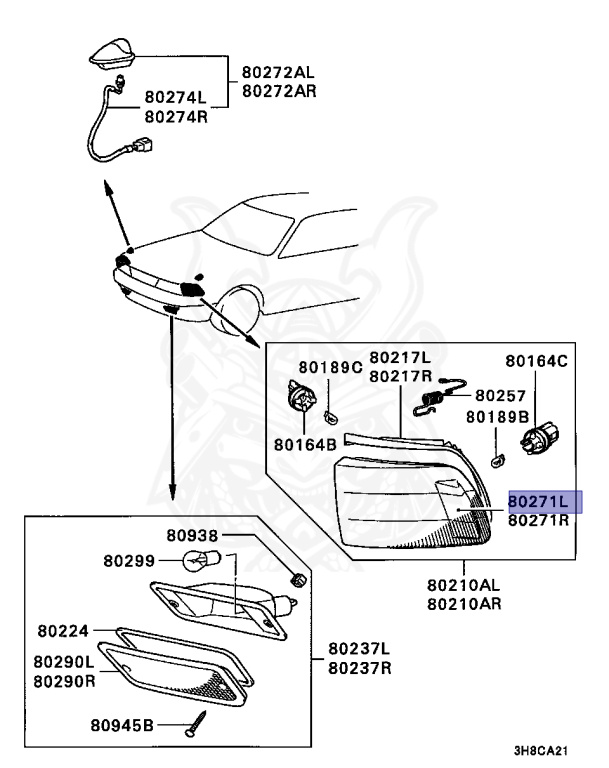 80272AL
80272AR
80274L
80274R

80189C
80217L
80217R
80164C
80257
80189B
80164B
80271L
80271R
80210AL
80210AR

80938
80299
80224
80290L
80290R
80237L
80237R
80945B

3H8CA21