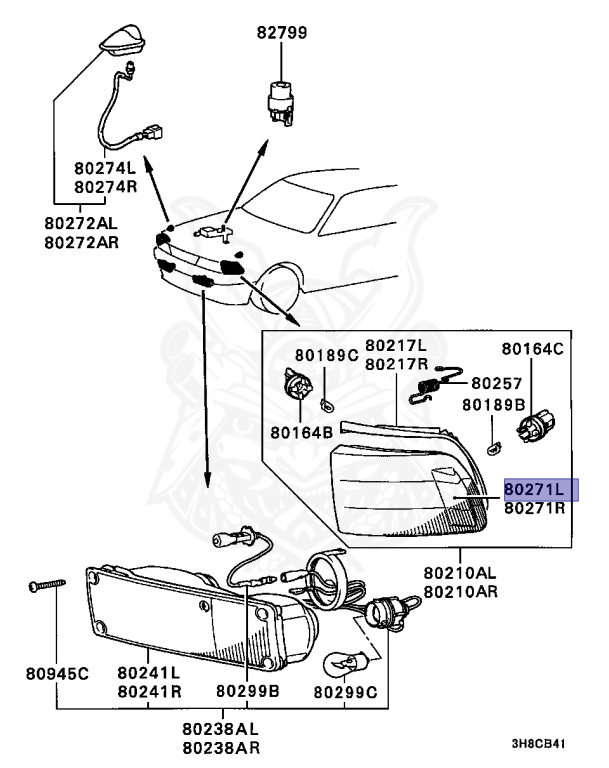 82799

80274L
80274R

80272AL
80272AR

80189C
80217L
80217R
80164C
80257
80189B
80164B
80271L
80271R

80210AL
80210AR

80945C
80241L
80241R
80299B
80299C

80238AL
80238AR

3H8CB41