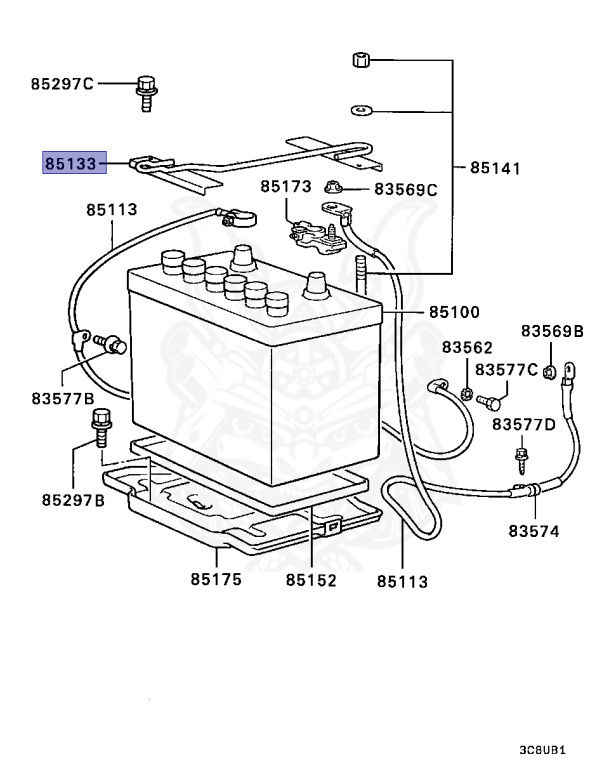 85297C
85133
85141
85173
83569C
85113
85100
83569B
83562
83577C
83577B
83577D
85297B
83574
85175
85152
85113
3C8UB1