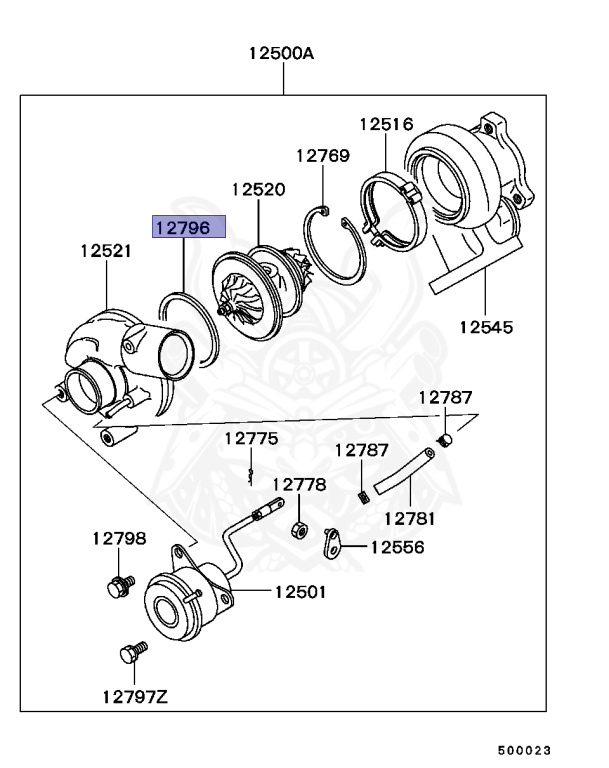 12500A

12516

12769

12520

12796

12521

12545

12787

12775

12787

12778

12781

12798

12556

12501

12797Z

500023