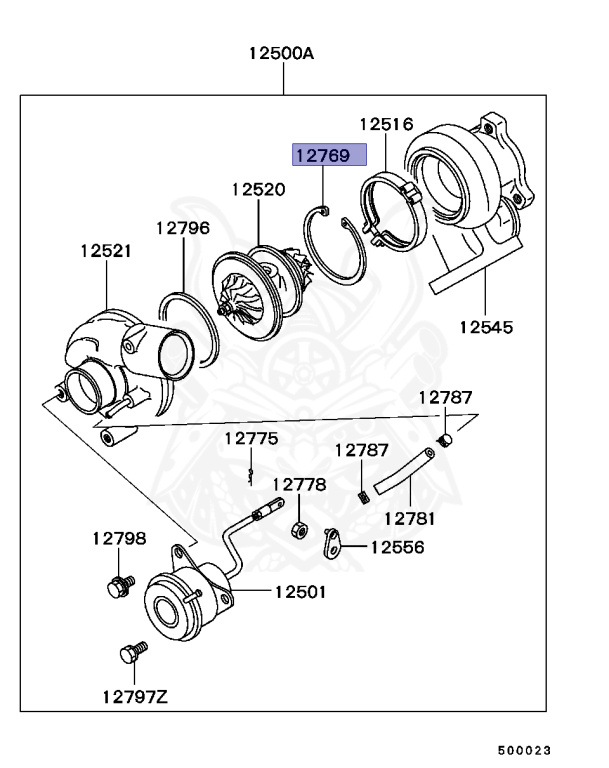 12500A

12516

12769

12520

12796

12521

12545

12787

12775

12787

12778

12781

12798

12556

12501

12797Z

500023