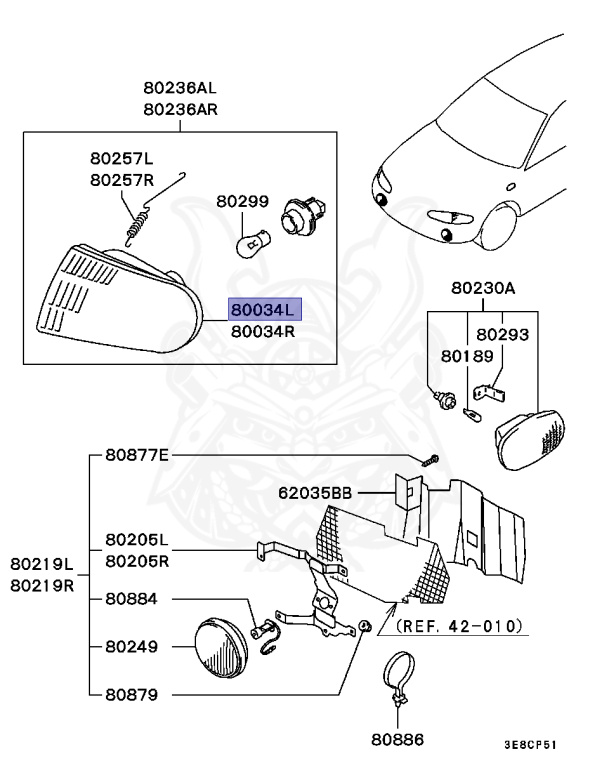 80236AL
80236AR

80257L
80257R

80299

80034L
80034R

80230A

80293

80189

80877E

62035BB

80205L
80205R

80219L
80219R

80884

80249

80879

(REF. 42-010)

80886

3E8CP51