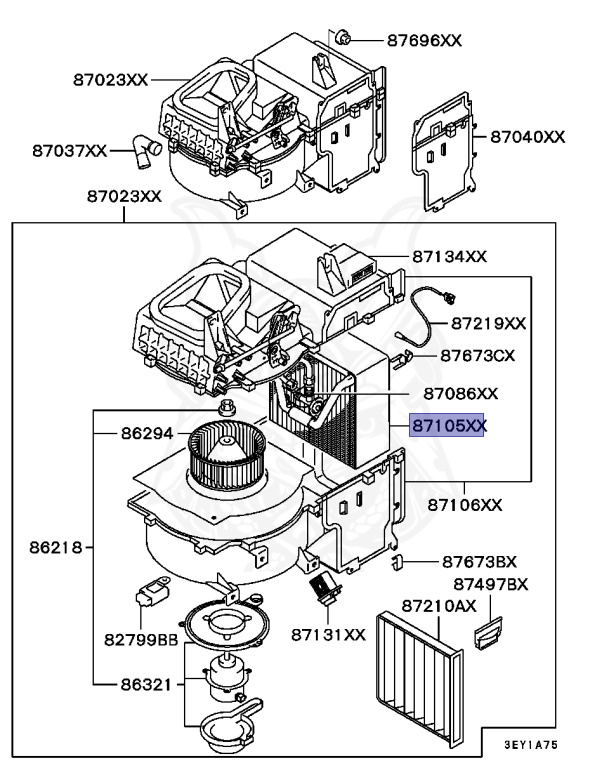 87696XX
87023XX
87037XX
87040XX
87023XX
87134XX
87219XX
87673CX
87086XX
87105XX
86294
87106XX
86218
87673BX
87497BX
87210AX
82799BB
87131XX
86321
3EY1A75