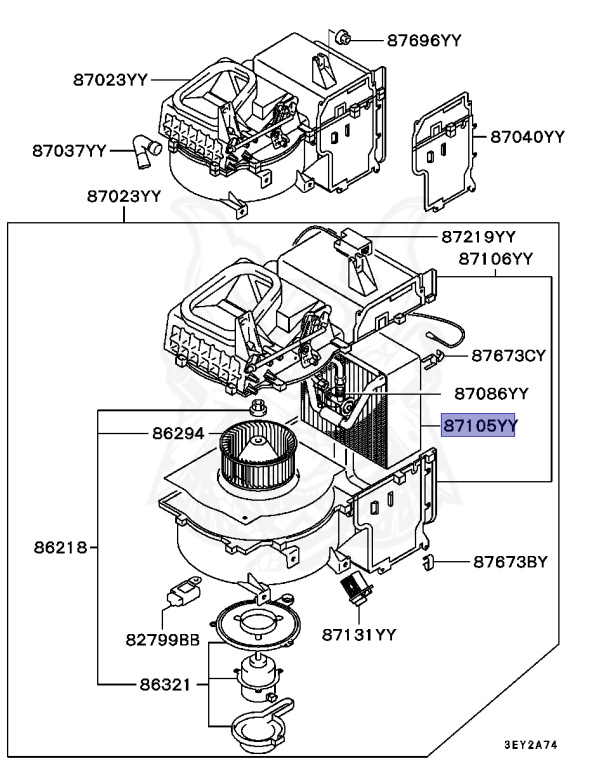 87696YY
87023YY
87037YY
87040YY
87023YY
87219YY
87106YY
87673CY
87086YY
87105YY
86294
86218
87673BY
82799BB
87131YY
86321
3EY2A74