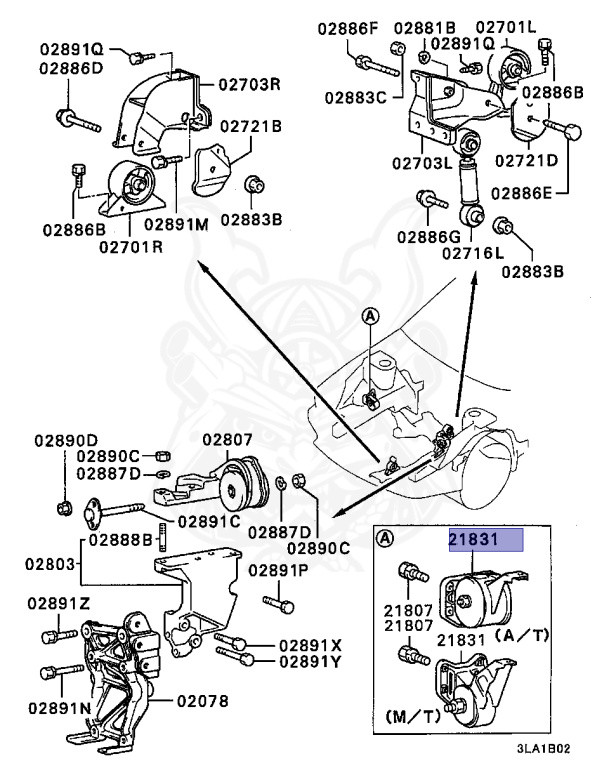 02891Q
02886D
02703R
02721B
02886B
02891M
02883B
02701R

02886F
02881B
02701L
02891Q
02883C
02886B
02703L
02721D
02886E
02886G
02716L
02883B

A

02890D
02890C
02887D
02807
02891C
02887D
02890C
02888B
02803
02891P
02891Z
02891X
02891Y
02891N
02078

A
21831
21807
21807
21831
(A/T)
(M/T)

3LA1B02