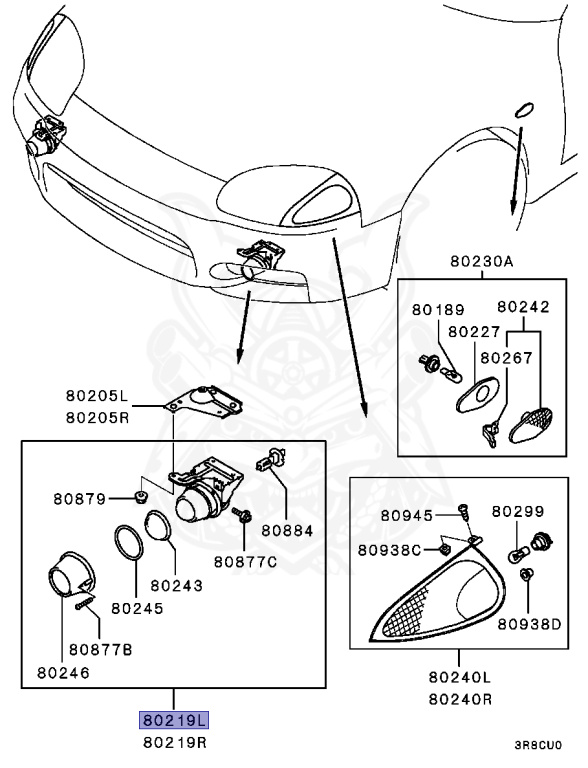 80230A
80189
80242
80227
80267
80205L
80205R
80879
80884
80877C
80243
80245
80877B
80246
80945
80299
80938C
80938D
80240L
80240R
80219L
80219R
3R8CU0