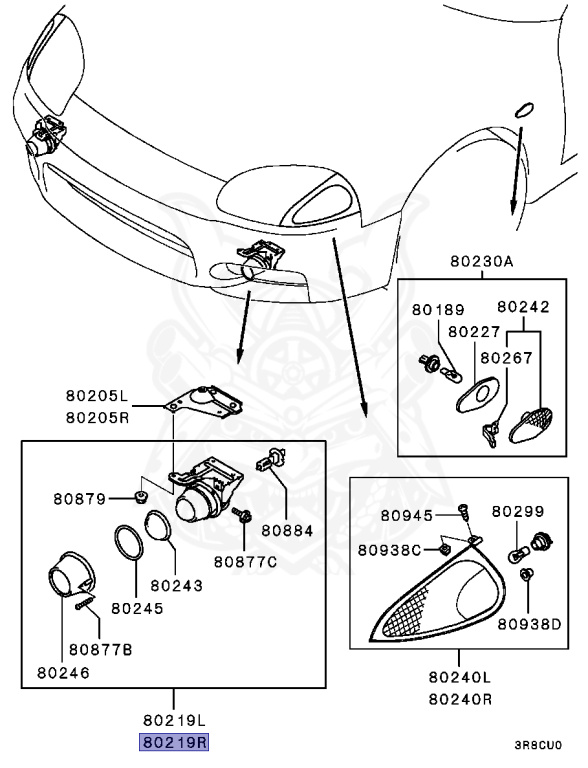 80230A
80189
80242
80227
80267
80205L
80205R
80879
80884
80877C
80243
80245
80877B
80246
80945
80299
80938C
80938D
80240L
80240R
80219L
80219R
3R8CU0