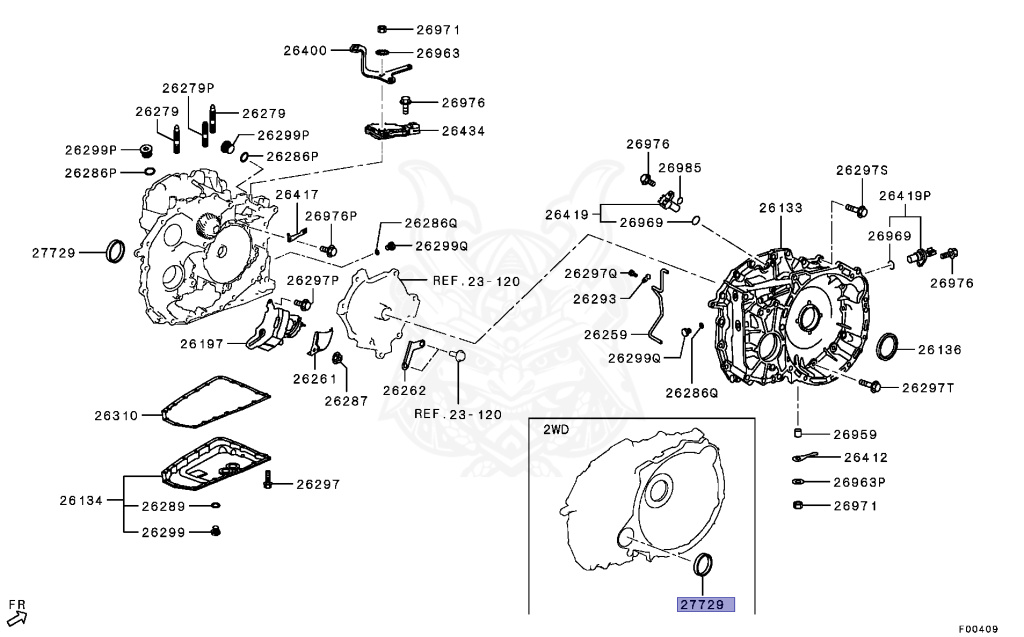 26971
26400
26963
26976
26434
26279P
26279
26279
26299P
26299P
26286P
26286P
26417
26976P
26286Q
26299Q
27729
26297P
REF.23-120
26197
26261
26287
26262
REF.23-120
26310
26134
26297
26289
26299
26976
26985
26419
26969
26133
26297S
26419P
26969
26976
26297Q
26293
26259
26299Q
26286Q
26136
26297T
26959
26412
26963P
26971
2WD
27729
FR
F00409