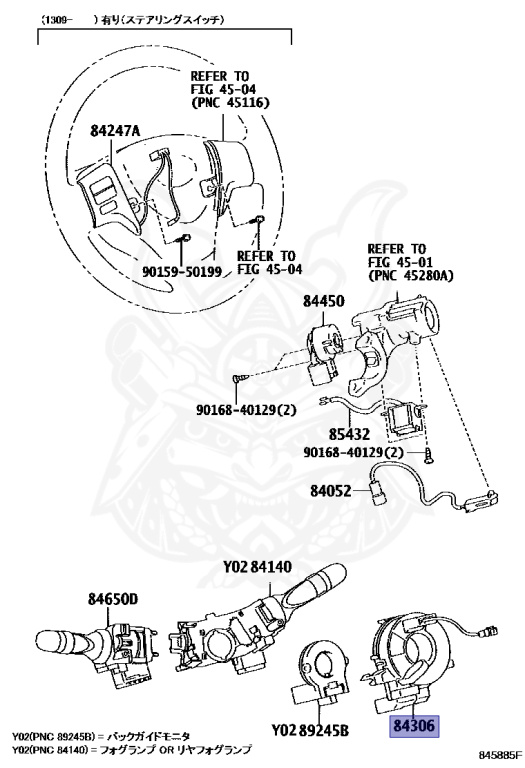 (1309- ) 有り(ステアリングスイッチ)

REFER TO FIG 45-04 (PNC 45116)

84247A

90159-50199

REFER TO FIG 45-04

REFER TO FIG 45-01 (PNC 45280A)

84450

90168-40129(2)

85432

90168-40129(2)

84052

Y02 84140

84650D

Y02 89245B

84306

Y02(PNC 89245B) = バックガイドモニタ
Y02(PNC 84140) = フォグランプ OR リヤフォグランプ

845885F