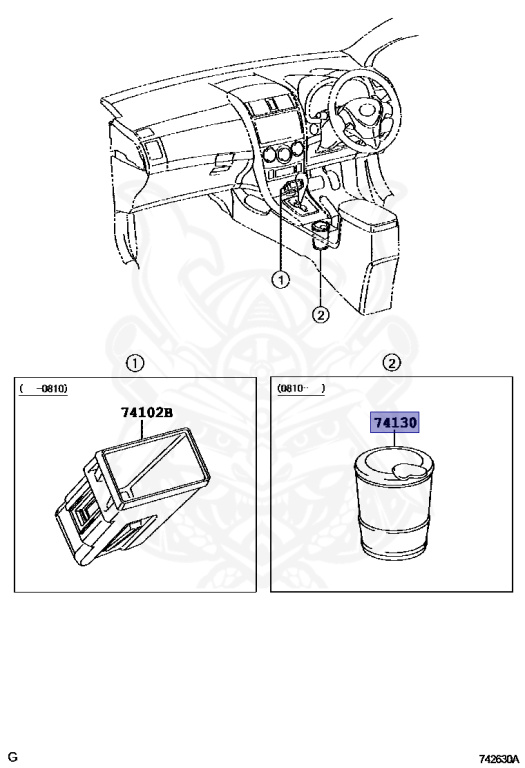 1

2

1

( -0810)

74102B

2

(0810- )

74130

G

742630A