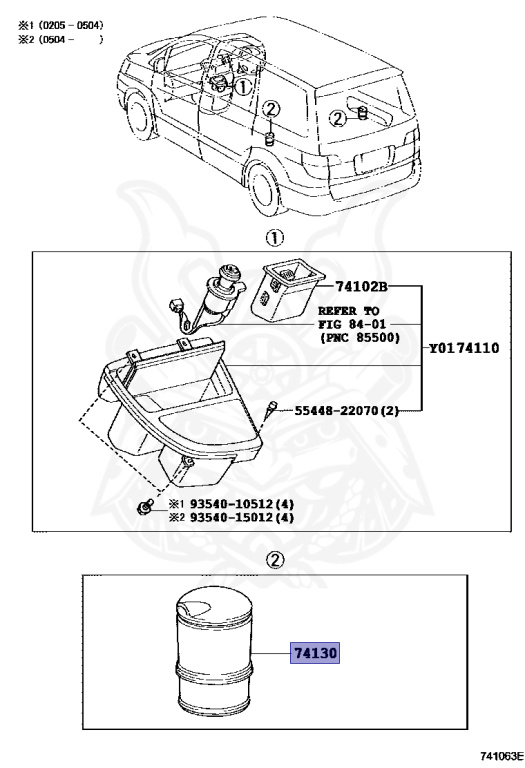 ※1 (0205 - 0504)
※2 (0504 - )

①
②
②

①

74102B
REFER TO
FIG 84-01
(PNC 85500)
Y0174110
55448-22070(2)
※1 93540-10512(4)
※2 93540-15012(4)

②

74130

741063E