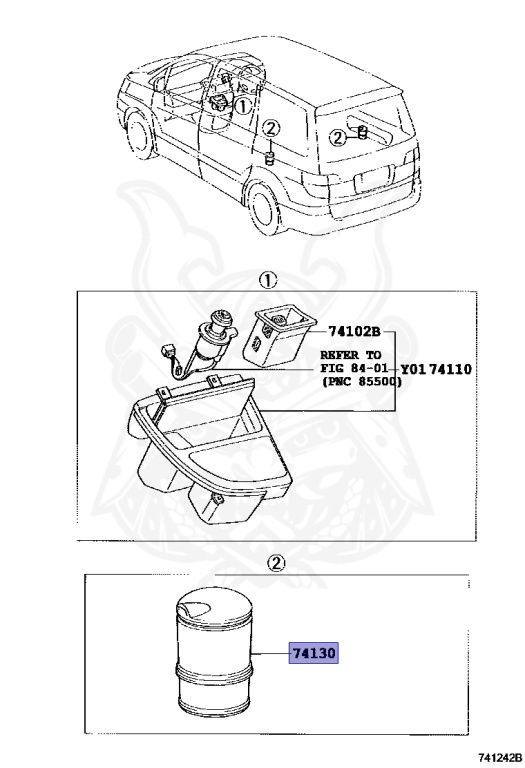 ①
②
②
①
74102B
REFER TO
FIG 84-01
(PNC 85500)
Y01 74110
②
74130
741242B