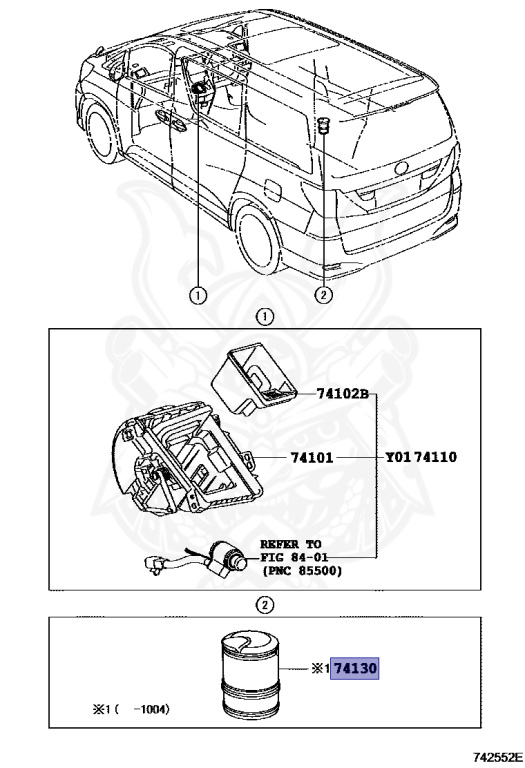 1

2

1

74102B

74101

Y01 74110

REFER TO
FIG 84-01
(PNC 85500)

2

※1 74130

※1 ( -1004)

742552E