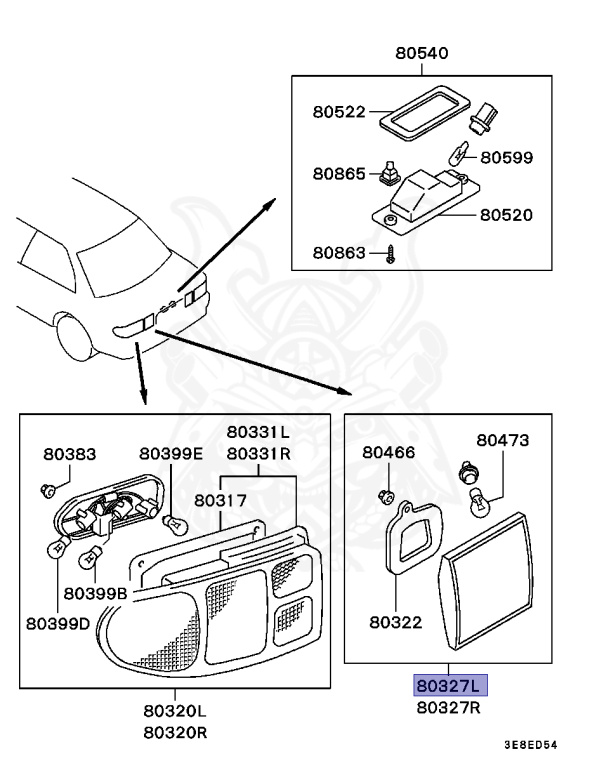 80540
80522
80599
80865
80520
80863
80383
80399E
80331L
80331R
80317
80399B
80399D
80320L
80320R
80466
80473
80322
80327L
80327R
3E8ED54