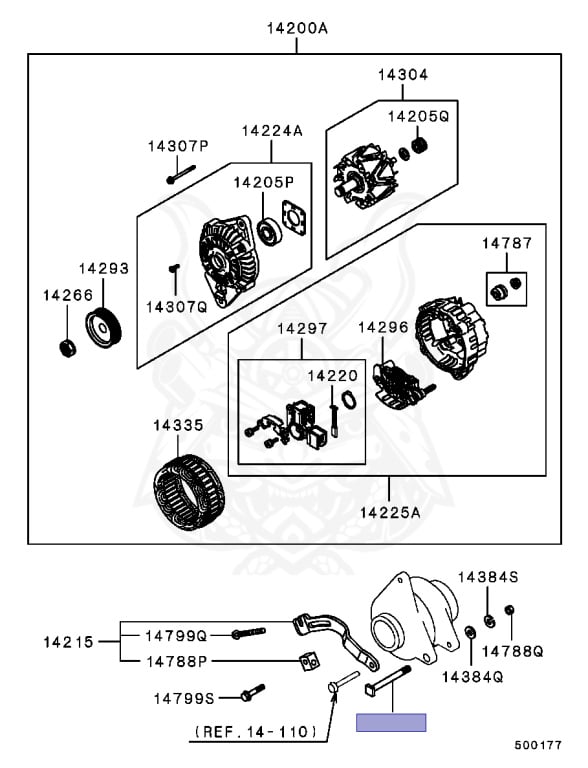 14200A

14304

14205Q

14224A

14307P

14205P

14787

14293

14266

14307Q

14297

14296

14220

14335

14225A

14384S

14215

14799Q

14788Q

14788P

14384Q

14799S

(REF. 14-110)

500177