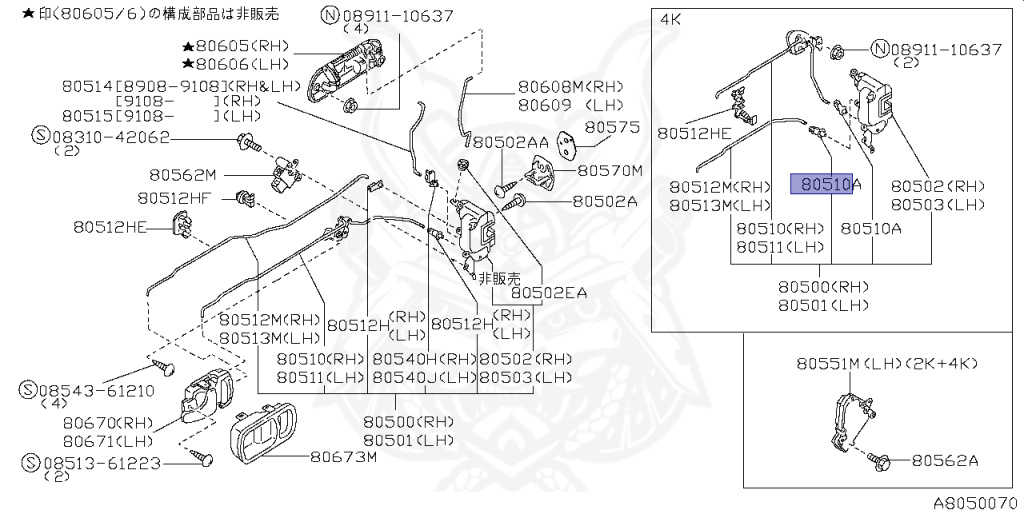 ★印(80605/6)の構成部品は非販売

Ⓝ08911-10637
(4)

★80605(RH)
★80606(LH)

80514[8908-9108](RH&LH)
[9108- ](RH)
80515[9108- ](LH)

Ⓢ08310-42062
(2)

80562M

80512HF

80512HE

80608M(RH)
80609 (LH)

80502AA

80575

80570M

80502A

非販売

80502EA

80512M(RH)
80513M(LH)

80512H(RH)
(LH)

80512H(RH)
(LH)

80510(RH)
80511(LH)

80540H(RH)
80540J(LH)

80502(RH)
80503(LH)

80500(RH)
80501(LH)

Ⓢ08543-61210
(4)

80670(RH)
80671(LH)

Ⓢ08513-61223
(2)

80673M

4K

Ⓝ08911-10637
(2)

80512HE

80512M(RH)
80513M(LH)

80510A

80502(RH)
80503(LH)

80510(RH)
80511(LH)

80510A

80500(RH)
80501(LH)

80551M(LH)(2K+4K)

80562A

A8050070