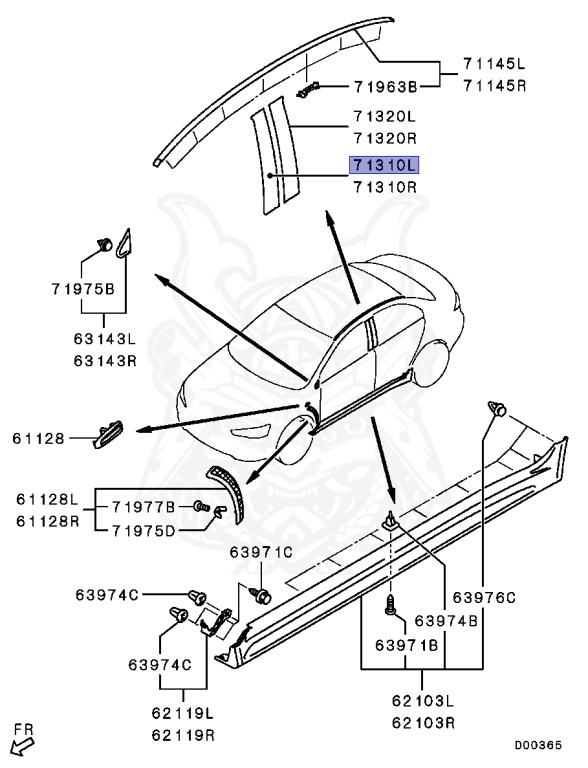 71145L
71145R
71963B
71320L
71320R
71310L
71310R
71975B
63143L
63143R
61128
61128L
61128R
71977B
71975D
63971C
63974C
63974C
62119L
62119R
63976C
63974B
63971B
62103L
62103R
FR
D00365