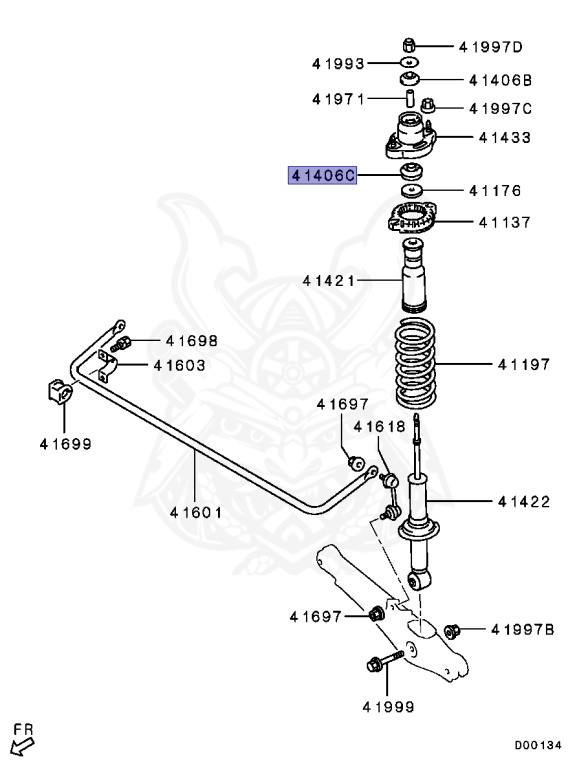 41997D
41993
41406B
41971
41997C
41433
41406C
41176
41137
41421
41698
41603
41197
41699
41697
41618
41601
41422
41697
41997B
41999
FR
D00134