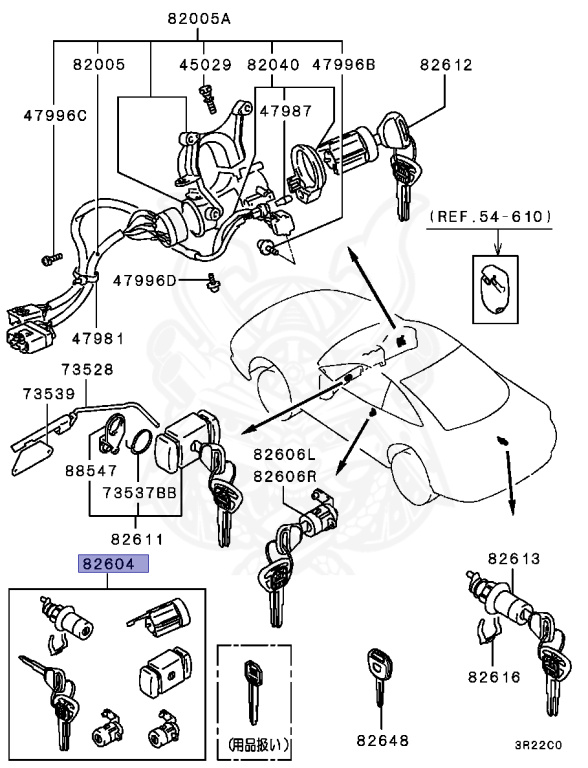 82005A
82005
45029
82040
47996B
82612
47996C
47987
(REF.54-610)
47996D
47981
73528
73539
88547
73537BB
82611
82606L
82606R
82604
82613
82616
(用品扱い)
82648
3R22C0