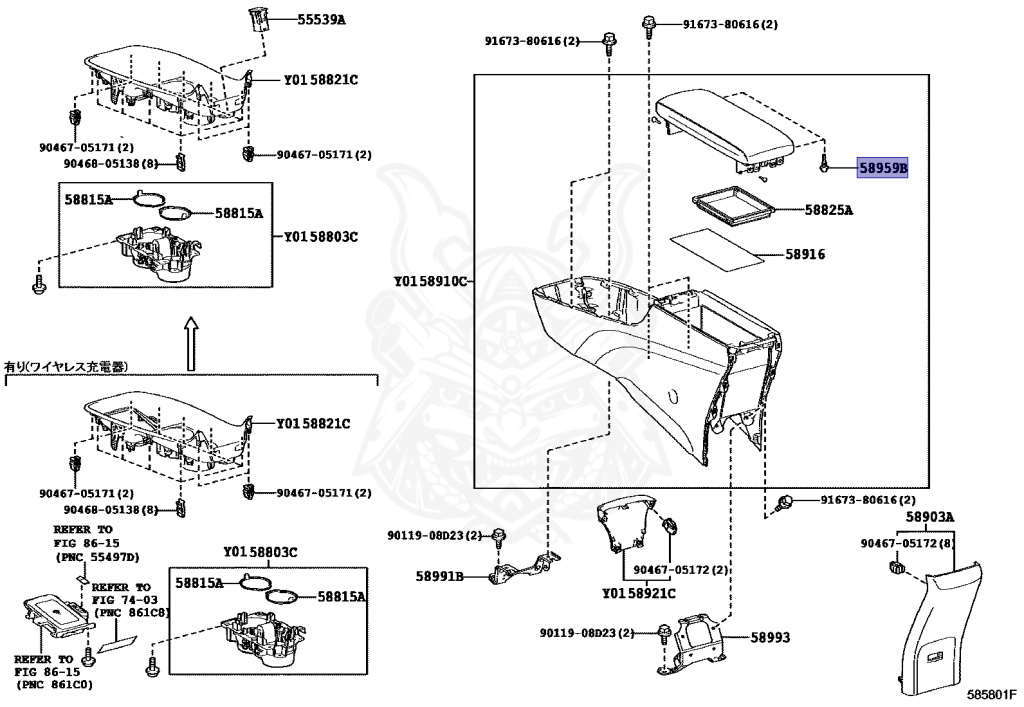 55539A
Y0158821C
90467-05171(2)
90468-05138(8)
90467-05171(2)
58815A
58815A
Y0158803C
有り(ワイヤレス充電器)
Y0158821C
90467-05171(2)
90468-05138(8)
90467-05171(2)
REFER TO FIG 86-15 (PNC 55497D)
REFER TO FIG 74-03 (PNC 861C8)
REFER TO FIG 86-15 (PNC 861C0)
Y0158803C
58815A
58815A
91673-80616(2)
91673-80616(2)
58959B
58825A
58916
Y0158910C
91673-80616(2)
90119-08D23(2)
58991B
90467-05172(2)
Y0158921C
90119-08D23(2)
58993
58903A
90467-05172(8)
585801F