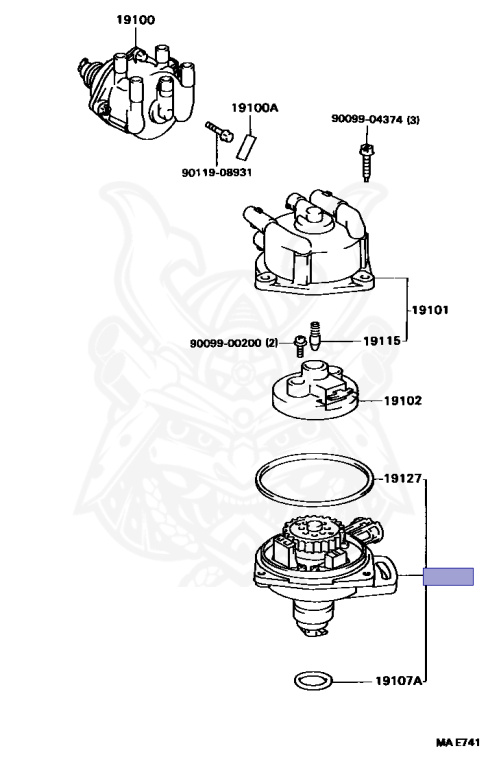 19100
19100A
90099-04374 (3)
90119-08931
19101
90099-00200 (2)
19115
19102
19127
19107A
MA E741