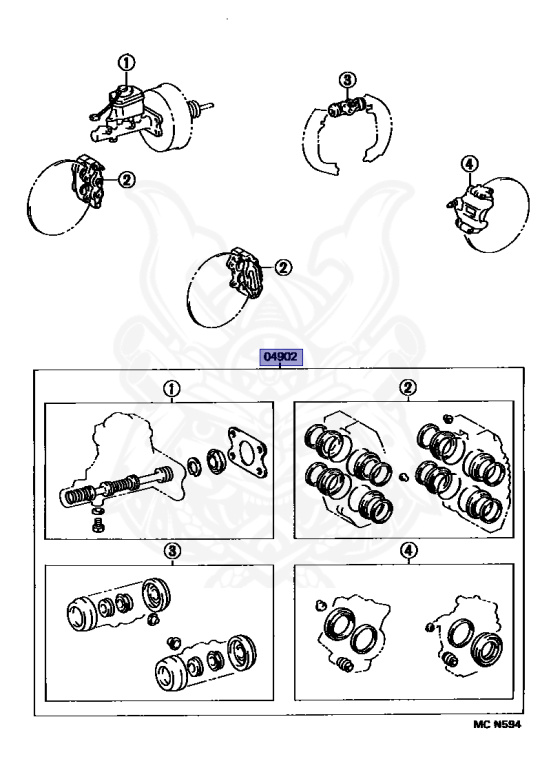 ①
③
②
④
②
04902
①
②
③
④
MC N594