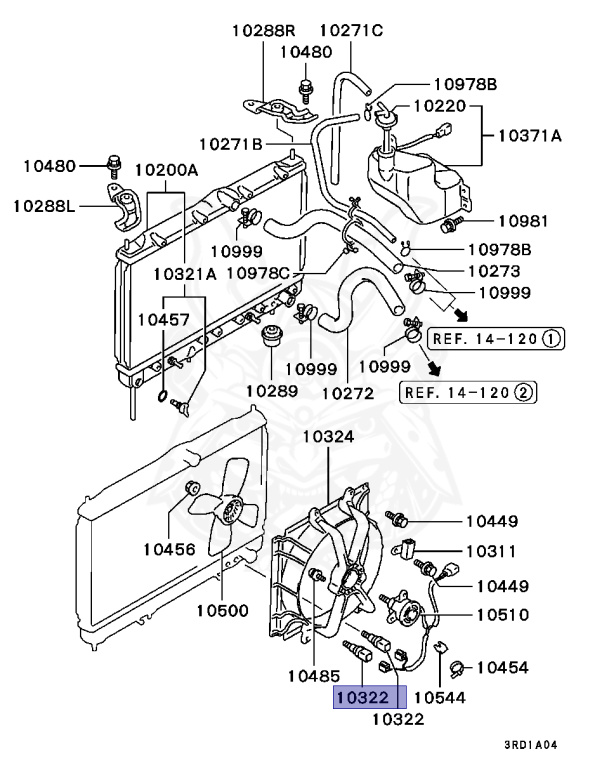 10288R
10271C
10480
10978B
10220
10371A
10271B
10480
10200A
10288L
10981
10999
10978B
10321A
10978C
10273
10999
10457
REF. 14-120 ①
10999
10999
10289
10272
REF. 14-120 ②
10324
10449
10456
10311
10449
10500
10510
10485
10454
10322
10544
10322
3RD1A04