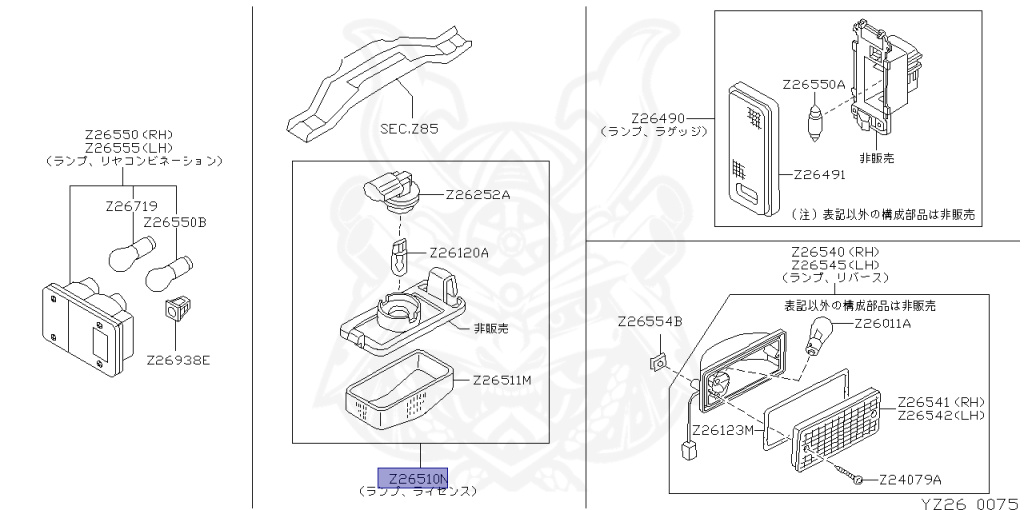 Z26550(RH)
Z26555(LH)
(ランプ、リヤコンビネーション)

Z26719
Z26550B

Z26938E

SEC.Z85

Z26252A

Z26120A

非販売

Z26511M

Z26510N
(ランプ、ライセンス)

Z26490
(ランプ、ラゲッジ)

Z26550A

非販売

Z26491

(注)表記以外の構成部品は非販売

Z26540(RH)
Z26545(LH)
(ランプ、リバース)

表記以外の構成部品は非販売

Z26554B

Z26011A

Z26541(RH)
Z26542(LH)

Z26123M

Z24079A

YZ26 0075