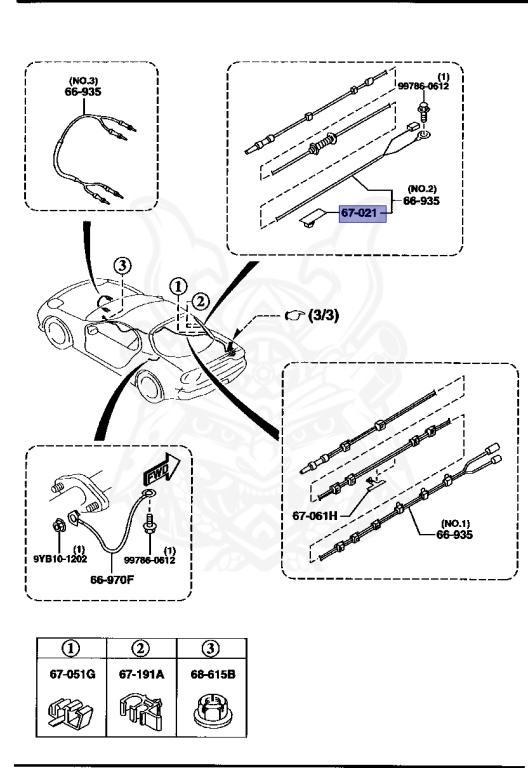 (NO.3)
66-935

(1)
99786-0612

(NO.2)
66-935

67-021

3

1

2

(3/3)

FWD

(1)
9YB10-1202

(1)
99786-0612

66-970F

67-061H

(NO.1)
66-935

| 1 | 2 | 3 |
|---|---|---|
| 67-051G | 67-191A | 68-615B |