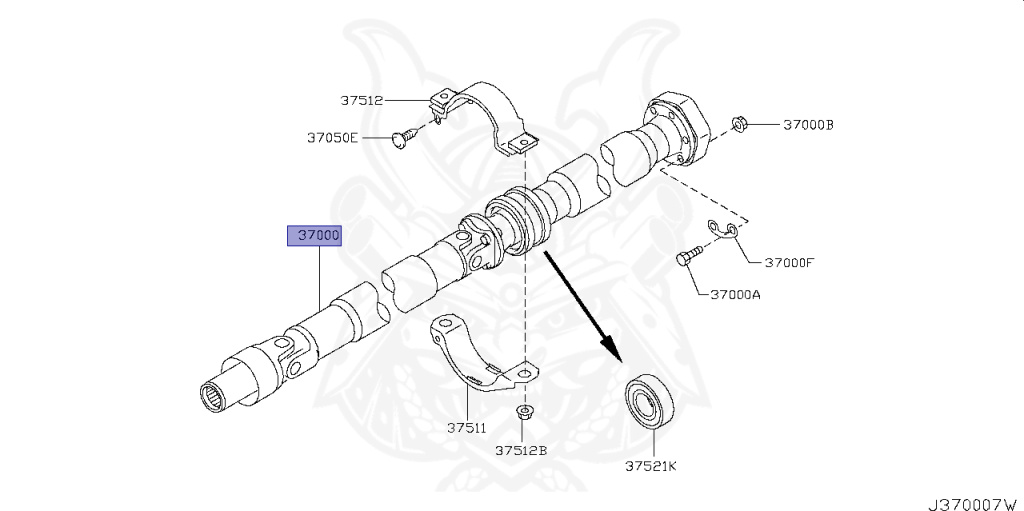 37512
37050E
37000B
37000
37000F
37000A
37511
37512B
37521K
J370007W