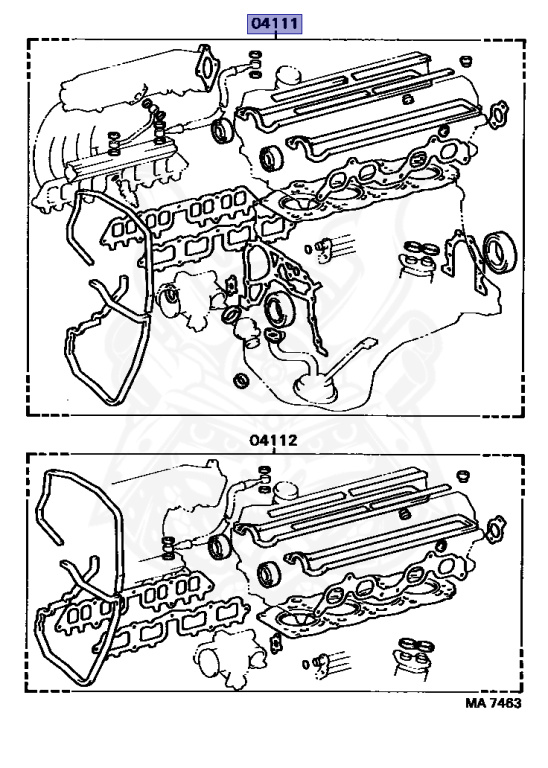 04111

04112

MA 7463