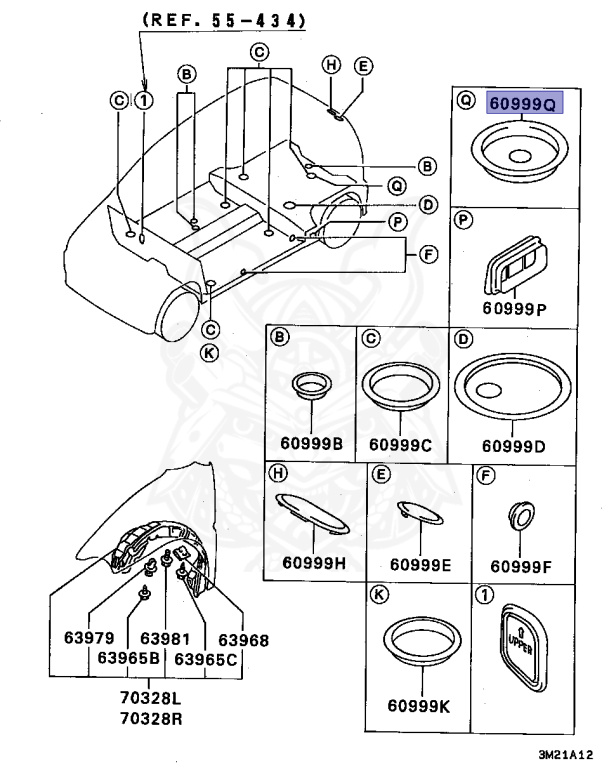 (REF. 55-434)

C 1 B C H E B Q D P F C K

Q 60999Q

P 60999P

B 60999B

C 60999C

D 60999D

H 60999H

E 60999E

F 60999F

K 60999K

1 UPPER

63979 63981 63968
63965B 63965C
70328L
70328R

3M21A12