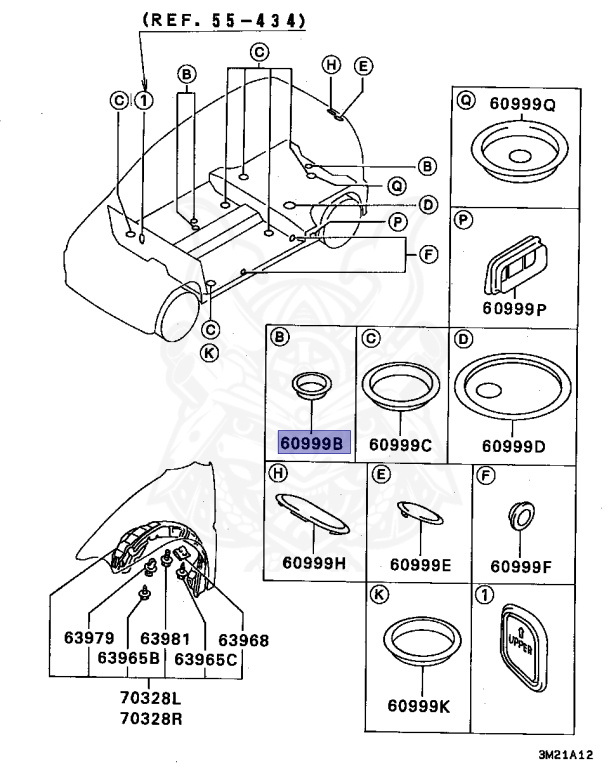 (REF. 55-434)

C 1 B C H E B Q D P F C K

Q 60999Q

P 60999P

B 60999B

C 60999C

D 60999D

H 60999H

E 60999E

F 60999F

K 60999K

1 UPPER

63979 63981 63968
63965B 63965C
70328L
70328R

3M21A12