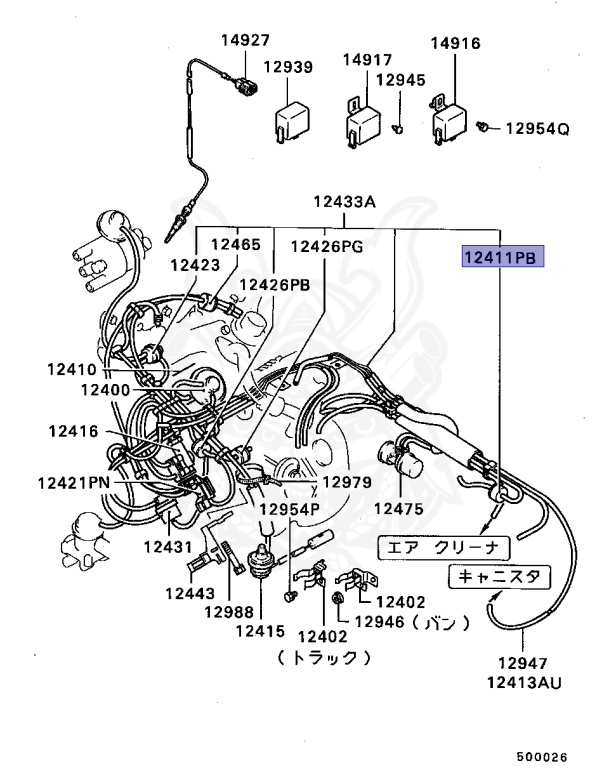 14927
12939
14917
12945
14916
12954Q
12433A
12465
12426PG
12411PB
12423
12426PB
12410
12400
12416
12421PN
12979
12954P
12475
12431
エア クリーナ
キャニスタ
12443
12988
12415
12402
12946（バン）
12402
（トラック）
12947
12413AU
500026