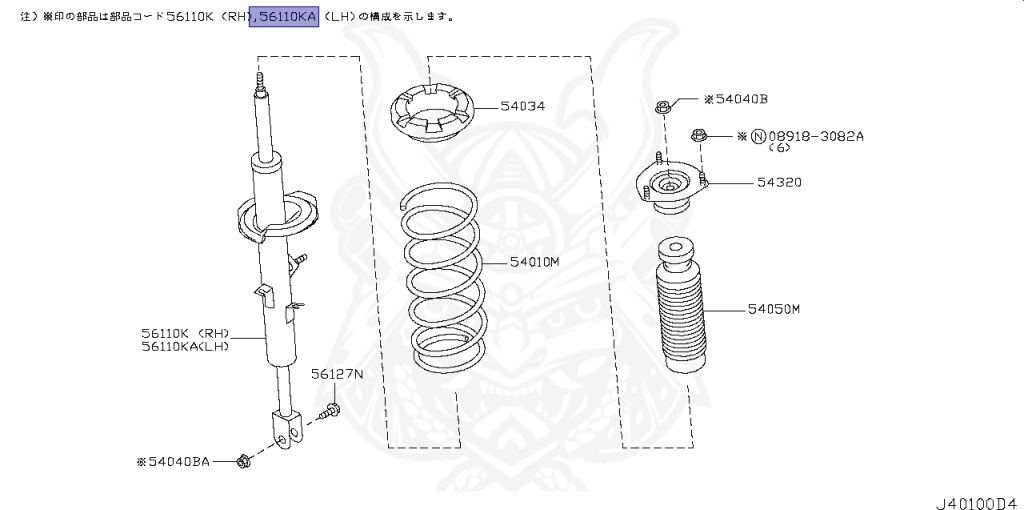 注）※印の部品は部品コード56110K（RH）,56110KA（LH）の構成を示します。

54034

※54040B

※Ⓝ08918-3082A
（6）

54320

54010M

54050M

56110K（RH）
56110KA（LH）

56127N

※54040BA

J40100D4