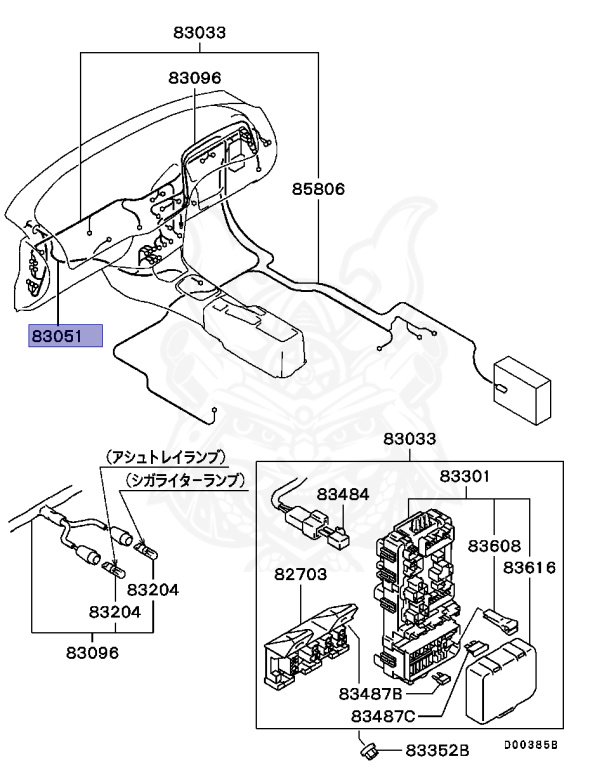 83033
83096
85806
83051
(アシュトレイランプ)
(シガライターランプ)
83204
83204
83096
83033
83301
83484
83608
83616
82703
83487B
83487C
83352B
D00385B