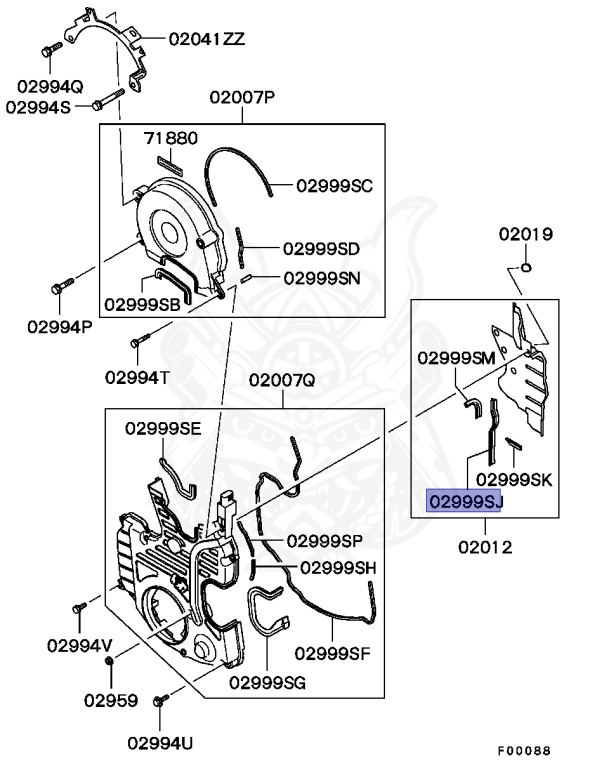 02041ZZ
02994Q
02994S
02007P
71880
02999SC
02999SD
02999SN
02999SB
02994P
02994T
02019
02999SM
02999SK
02999SJ
02012
02007Q
02999SE
02999SP
02999SH
02999SF
02999SG
02994V
02959
02994U
F00088