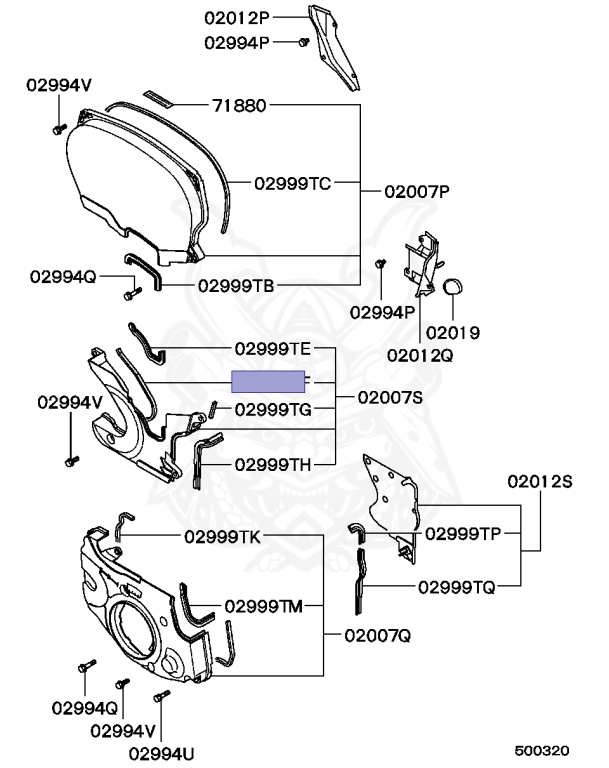 02012P
02994P
02994V
71880
02999TC
02007P
02994Q
02999TB
02994P
02019
02012Q
02999TE
02007S
02994V
02999TG
02999TH
02012S
02999TK
02999TP
02999TQ
02999TM
02007Q
02994Q
02994V
02994U
500320