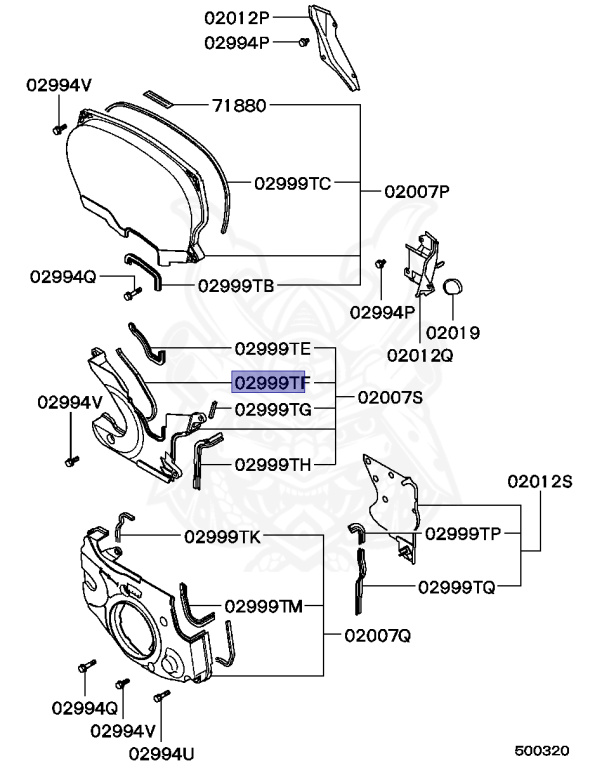 02012P
02994P
02994V
71880
02999TC
02007P
02994Q
02999TB
02994P
02019
02012Q
02999TE
02999TF
02007S
02994V
02999TG
02999TH
02012S
02999TK
02999TP
02999TQ
02999TM
02007Q
02994Q
02994V
02994U
500320