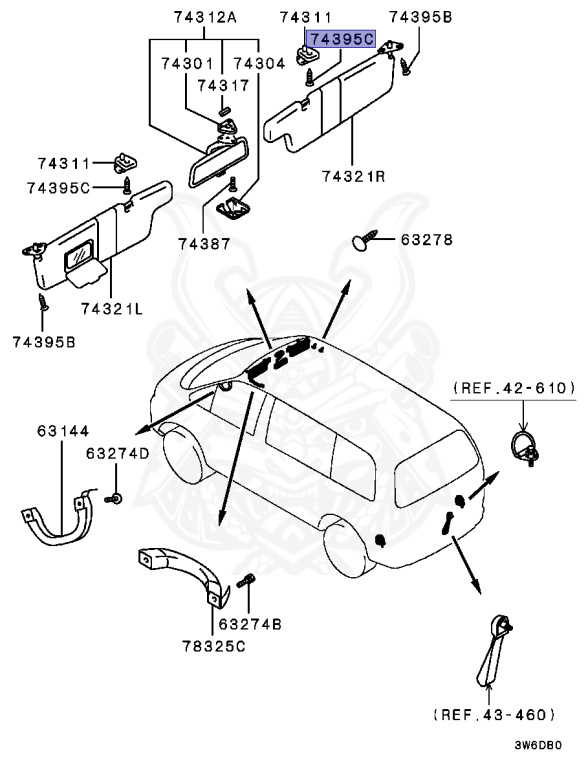 74312A
74311
74395B
74395C
74301
74304
74317
74311
74395C
74321R
74387
63278
74321L
74395B
(REF.42-610)
63144
63274D
63274B
78325C
(REF.43-460)
3W6DB0