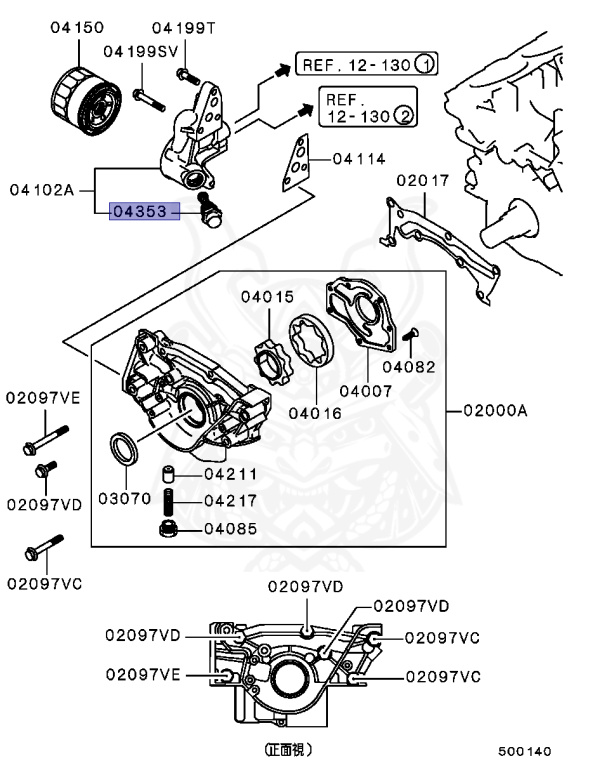 04150
04199T
04199SV
REF. 12-130 ①
REF. 12-130 ②
04114
04102A
04353
02017
04015
04082
04007
04016
02000A
02097VE
02097VD
03070
04211
04217
04085
02097VC
02097VD
02097VD
02097VD
02097VC
02097VE
02097VC
(正面視)
500140