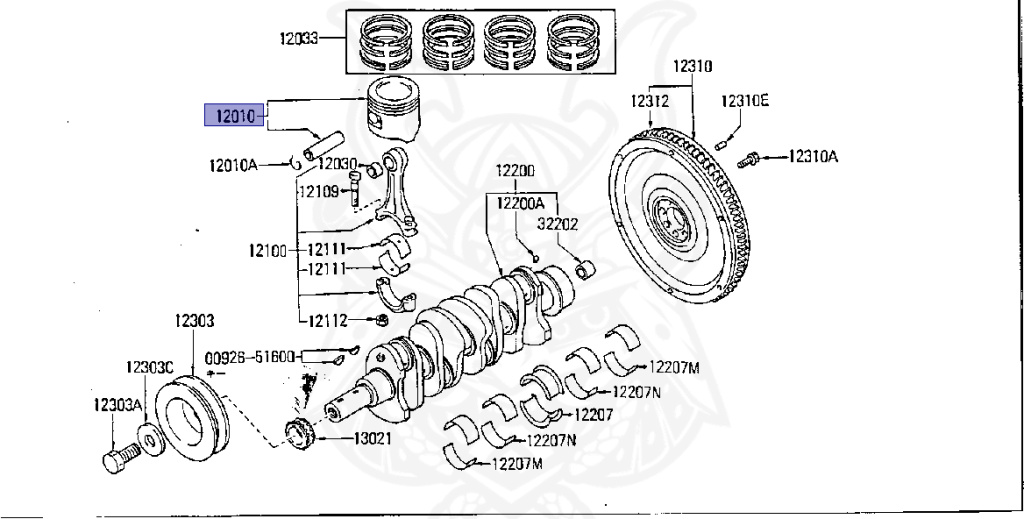 12033
12010
12010A
12030
12109
12100
12111
12111
12112
12200
12200A
32202
12310
12312
12310E
12310A
12303
12303C
12303A
00926-51600
13021
12207M
12207N
12207
12207N
12207M