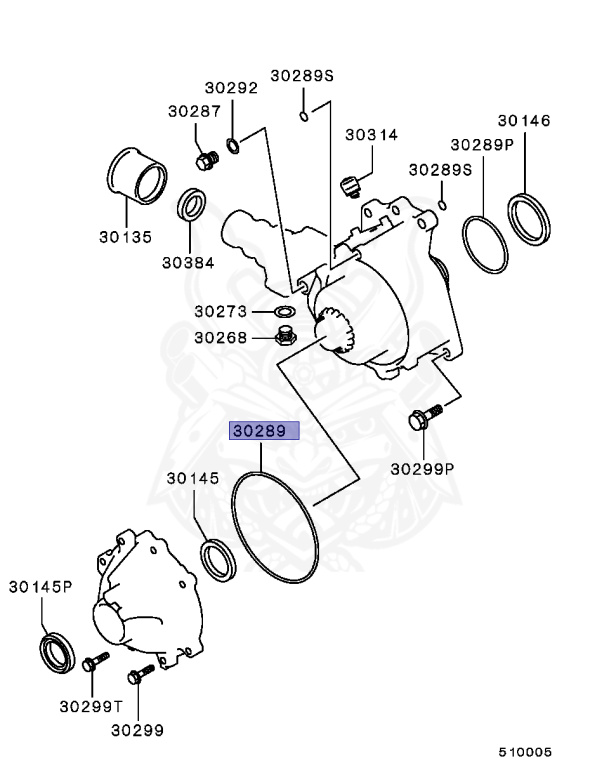 30289S
30292
30287
30314
30146
30289P
30289S
30135
30384
30273
30268
30289
30299P
30145
30145P
30299T
30299
510005