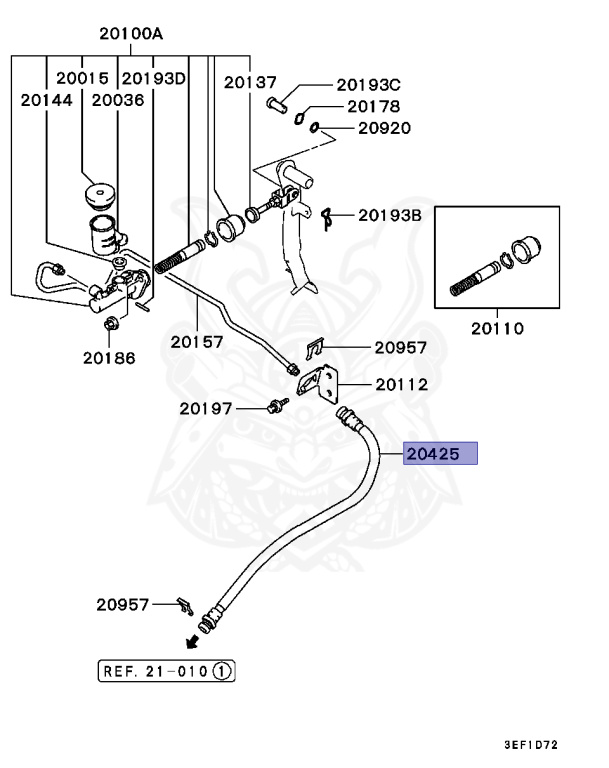 20100A
20015
20193D
20144
20036
20137
20193C
20178
20920
20193B
20110
20186
20157
20957
20112
20197
20425
20957
REF. 21-010 ①
3EF1D72